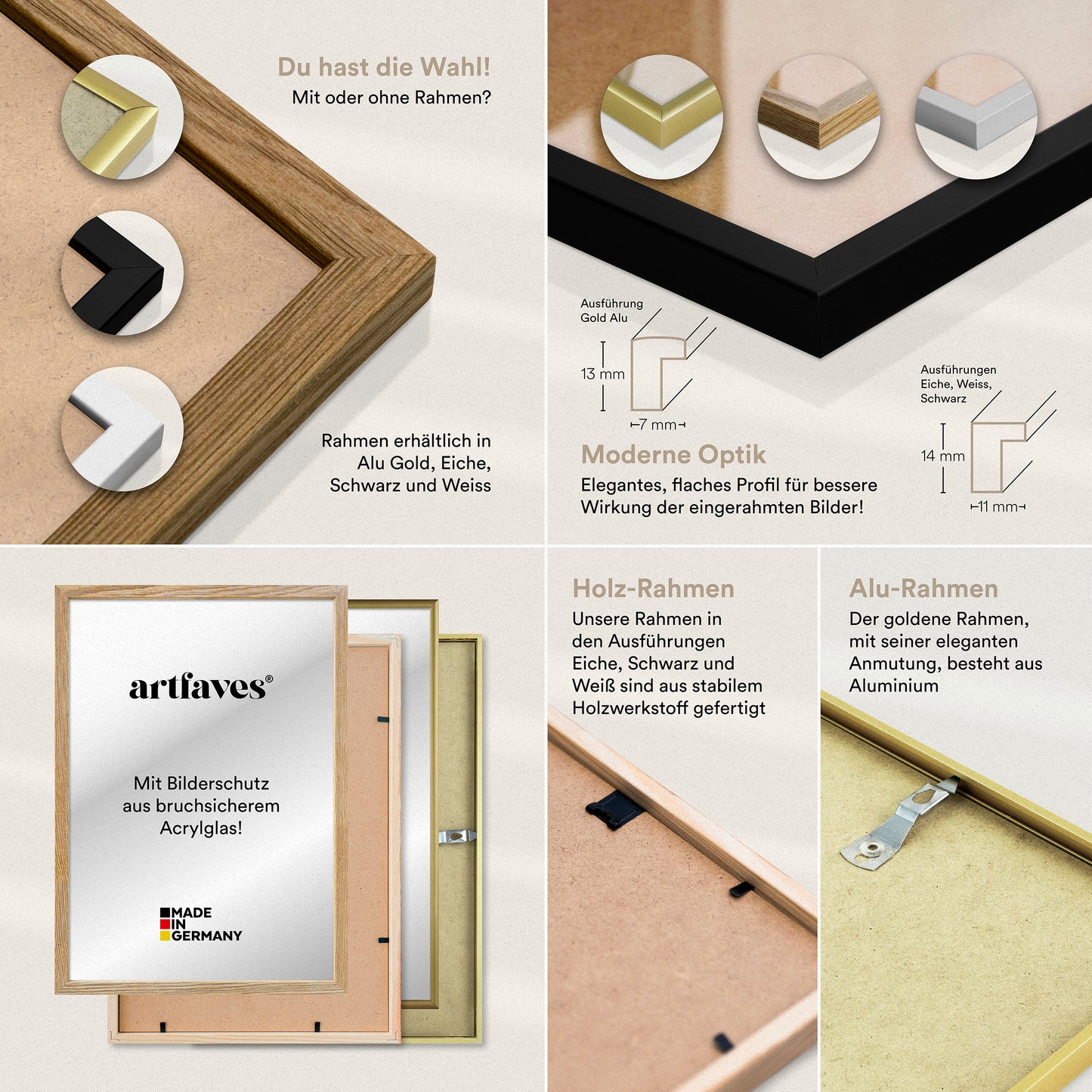 Du hast die Wahl!
Mit oder ohne Rahmen?

Rahmen erhältlich in Alu Gold, Eiche, Schwarz und Weiss

Ausführung Gold Alu

13 mm

7 mm

Ausführungen Eiche, Weiss, Schwarz

14 mm

11 mm

Moderne Optik
Elegantes, flaches Profil für bessere Wirkung der eingerahmten Bilder!

artfaves®

Mit Bilderschutz aus bruchsicherem Acrylglas!

MADE IN GERMANY

Holz-Rahmen
Unsere Rahmen in den Ausführungen Eiche, Schwarz und Weiß sind aus stabilem Holzwerkstoff gefertigt

Alu-Rahmen
Der goldene Rahmen, mit seiner eleganten Anmutung, besteht aus Aluminium