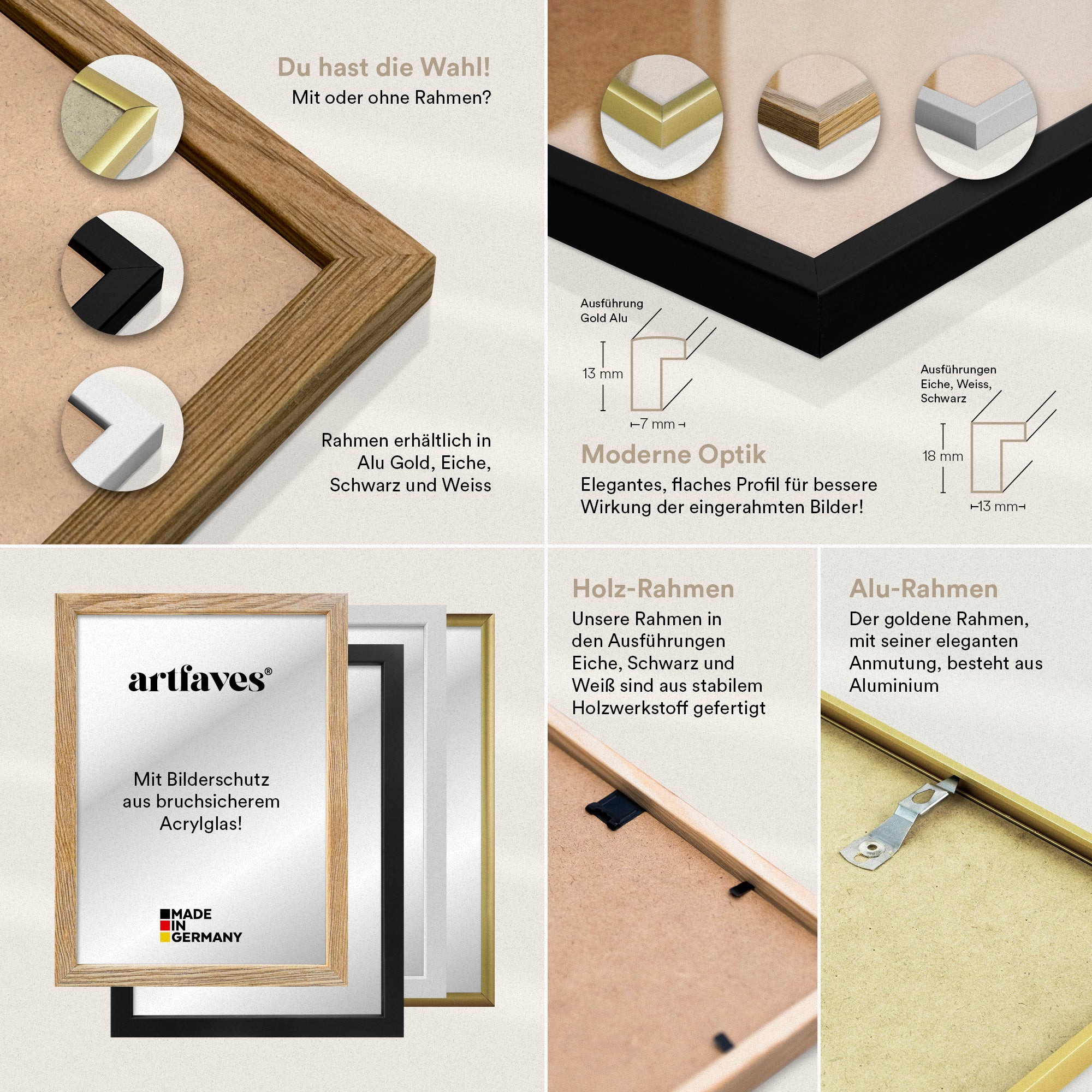 Du hast die Wahl!
Mit oder ohne Rahmen?

Rahmen erhältlich in Alu Gold, Eiche, Schwarz und Weiss

Ausführung Gold Alu

13 mm

7 mm

Ausführungen Eiche, Weiss, Schwarz

18 mm

13 mm

Moderne Optik
Elegantes, flaches Profil für bessere Wirkung der eingerahmten Bilder!

artfaves®

Mit Bilderschutz aus bruchsicherem Acrylglas!

MADE IN GERMANY

Holz-Rahmen
Unsere Rahmen in den Ausführungen Eiche, Schwarz und Weiß sind aus stabilem Holzwerkstoff gefertigt

Alu-Rahmen
Der goldene Rahmen, mit seiner eleganten Anmutung, besteht aus Aluminium